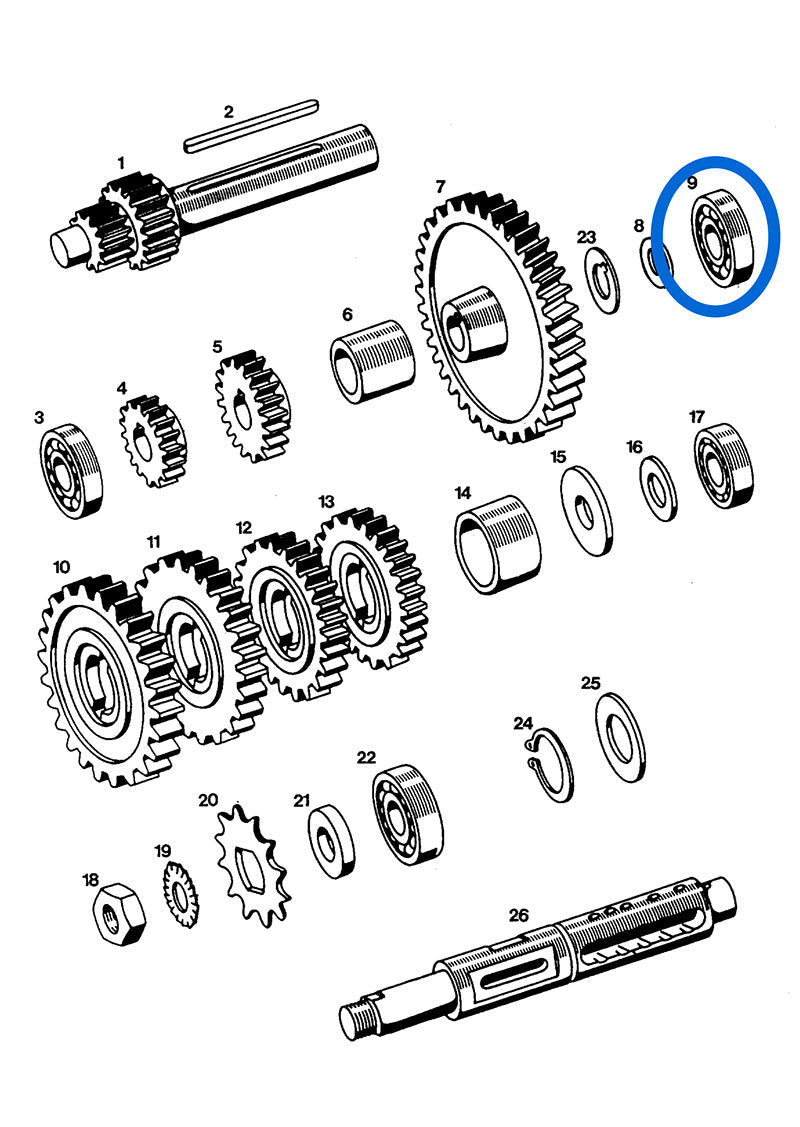 2
1
7
9
23
8
6
5
4
3
17
16
15
14
13
12
11
10
25
24
22
21
20
19
18
26